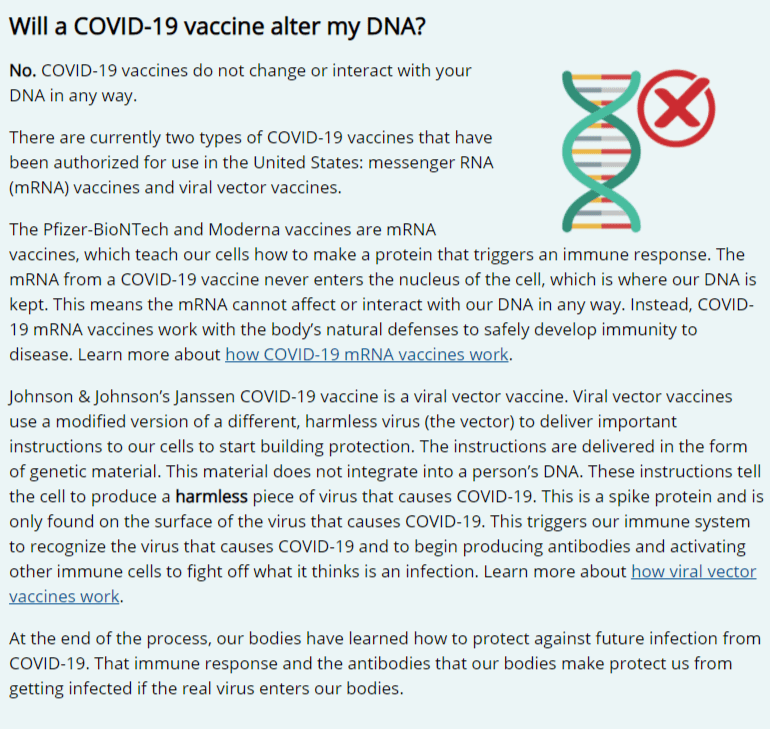 Will a COVID-19 vaccine alter my DNA?

No. COVID-19 vaccines do not change or interact with your DNA in any way.

There are currently two types of COVID-19 vaccines that have been authorized for use in the United States: messenger RNA (mRNA) vaccines and viral vector vaccines.

The Pfizer-BioNTech and Moderna vaccines are mRNA vaccines, which teach our cells how to make a protein that triggers an immune response. The mRNA from a COVID-19 vaccine never enters the nucleus of the cell, which is where our DNA is kept. This means the mRNA cannot affect or interact with our DNA in any way. Instead, COVID-19 mRNA vaccines work with the body's natural defenses to safely develop immunity to disease. Learn more about how COVID-19 mRNA vaccines work.

Johnson & Johnson's Janssen COVID-19 vaccine is a viral vector vaccine. Viral vector vaccines use a modified version of a different, harmless virus (the vector) to deliver important instructions to our cells to start building protection. The instructions are delivered in the form of genetic material. This material does not integrate into a person's DNA. These instructions tell the cell to produce a harmless piece of virus that causes COVID-19. This is a spike protein and is only found on the surface of the virus that causes COVID-19. This triggers our immune system to recognize the virus that causes COVID-19 and to begin producing antibodies and activating other immune cells to fight off what it thinks is an infection. Learn more about how viral vector vaccines work.

At the end of the process, our bodies have learned how to protect against future infection from COVID-19. That immune response and the antibodies that our bodies make protect us from getting infected if the real virus enters our bodies.